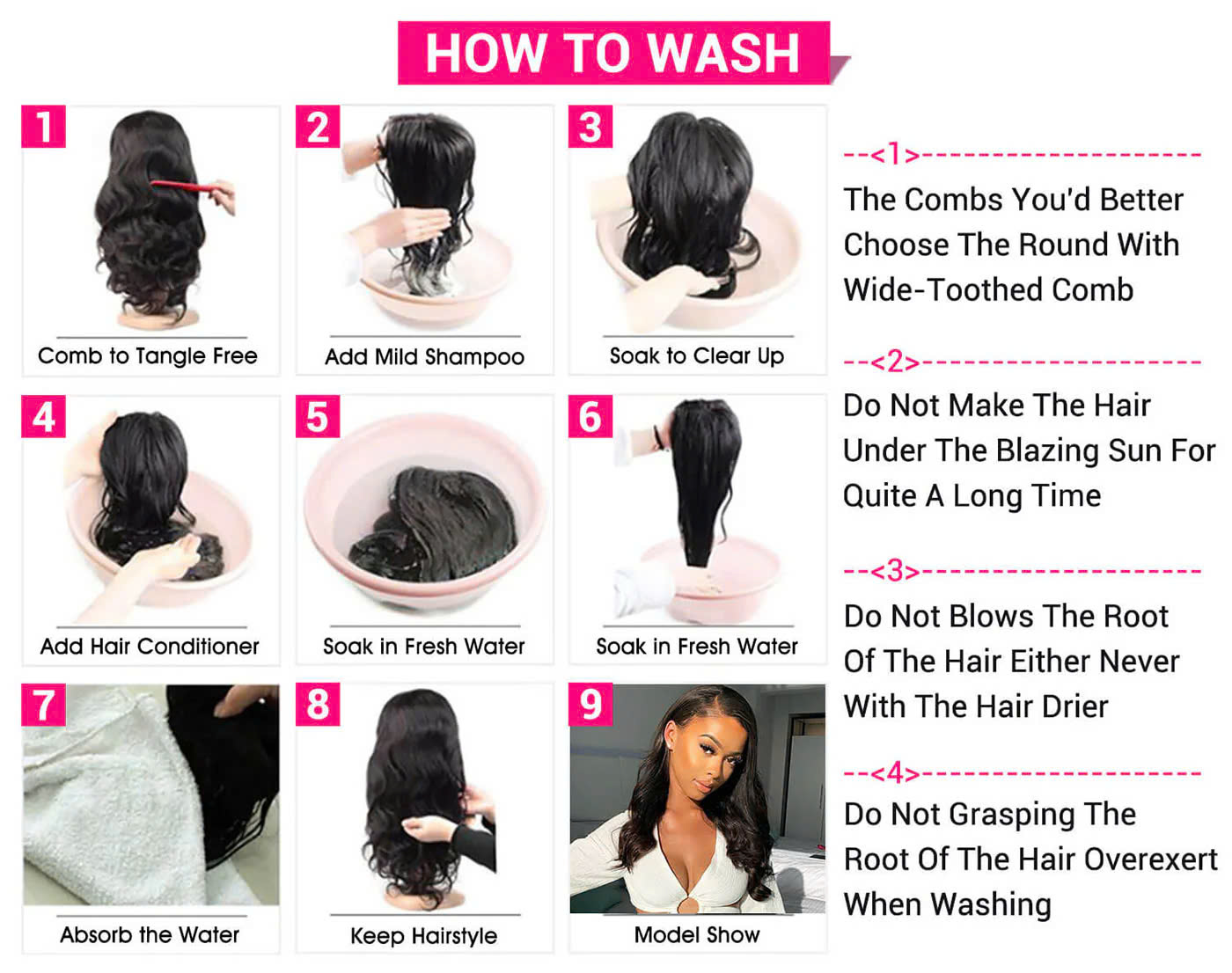 HOW TO WASH

1
Comb to Tangle Free

2
Add Mild Shampoo

3
Soak to Clear Up

4
Add Hair Conditioner

5
Soak in Fresh Water

6
Soak in Fresh Water

7
Absorb the Water

8
Keep Hairstyle

9
Model Show

--<1>--------------------
The Combs You'd Better Choose The Round With Wide-Toothed Comb

--<2>--------------------
Do Not Make The Hair Under The Blazing Sun For Quite A Long Time

--<3>--------------------
Do Not Blows The Root Of The Hair Either Never With The Hair Drier

--<4>--------------------
Do Not Grasping The Root Of The Hair Overexert When Washing