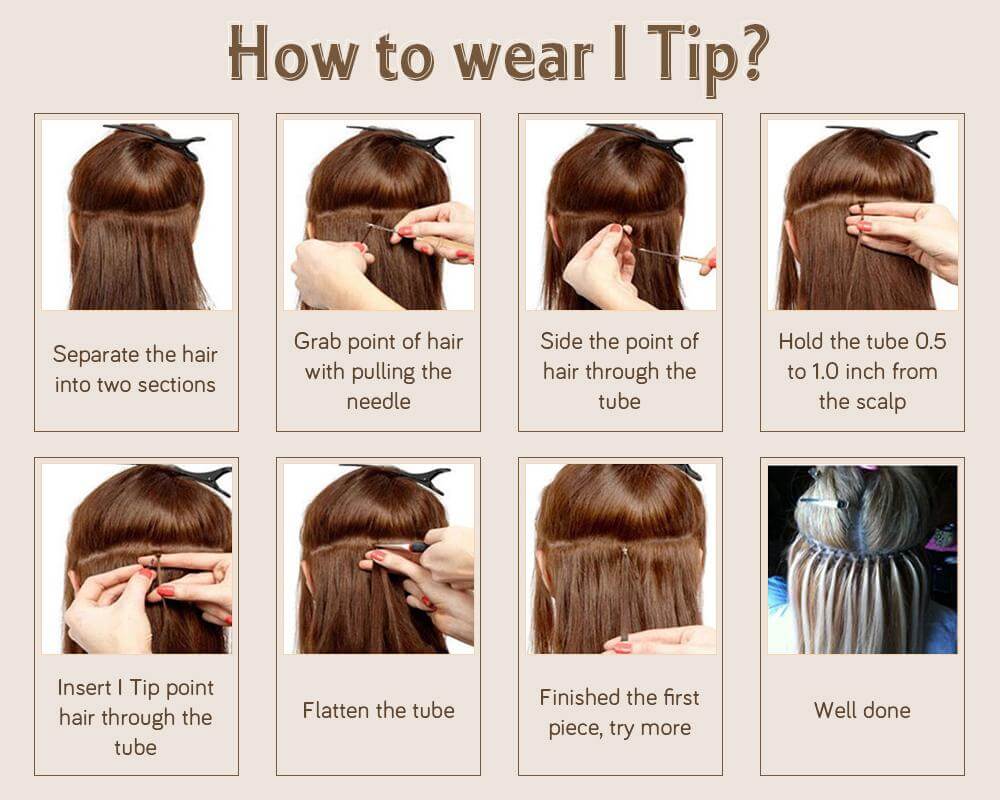 How to wear I Tip?

Separate the hair into two sections

Grab point of hair with pulling the needle

Side the point of hair through the tube

Hold the tube 0.5 to 1.0 inch from the scalp

Insert I Tip point hair through the tube

Flatten the tube

Finished the first piece, try more

Well done