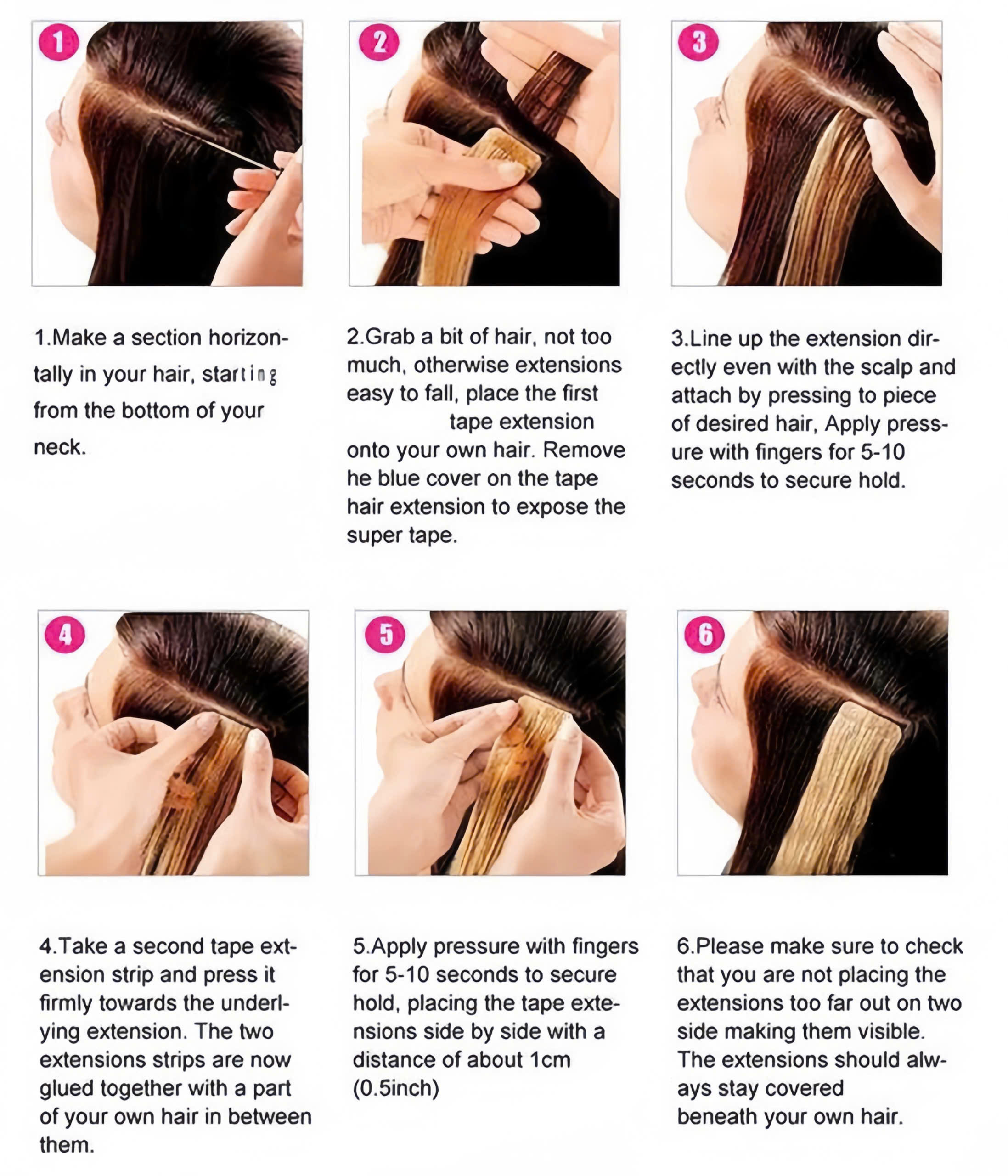 1

2

3

1.Make a section horizontally in your hair, starting from the bottom of your neck.

2.Grab a bit of hair, not too much, otherwise extensions easy to fall, place the first tape extension onto your own hair. Remove he blue cover on the tape hair extension to expose the super tape.

3.Line up the extension directly even with the scalp and attach by pressing to piece of desired hair, Apply pressure with fingers for 5-10 seconds to secure hold.

4

5

6

4.Take a second tape extension strip and press it firmly towards the underlying extension. The two extensions strips are now glued together with a part of your own hair in between them.

5.Apply pressure with fingers for 5-10 seconds to secure hold, placing the tape extensions side by side with a distance of about 1cm (0.5inch)

6.Please make sure to check that you are not placing the extensions too far out on two side making them visible. The extensions should always stay covered beneath your own hair.