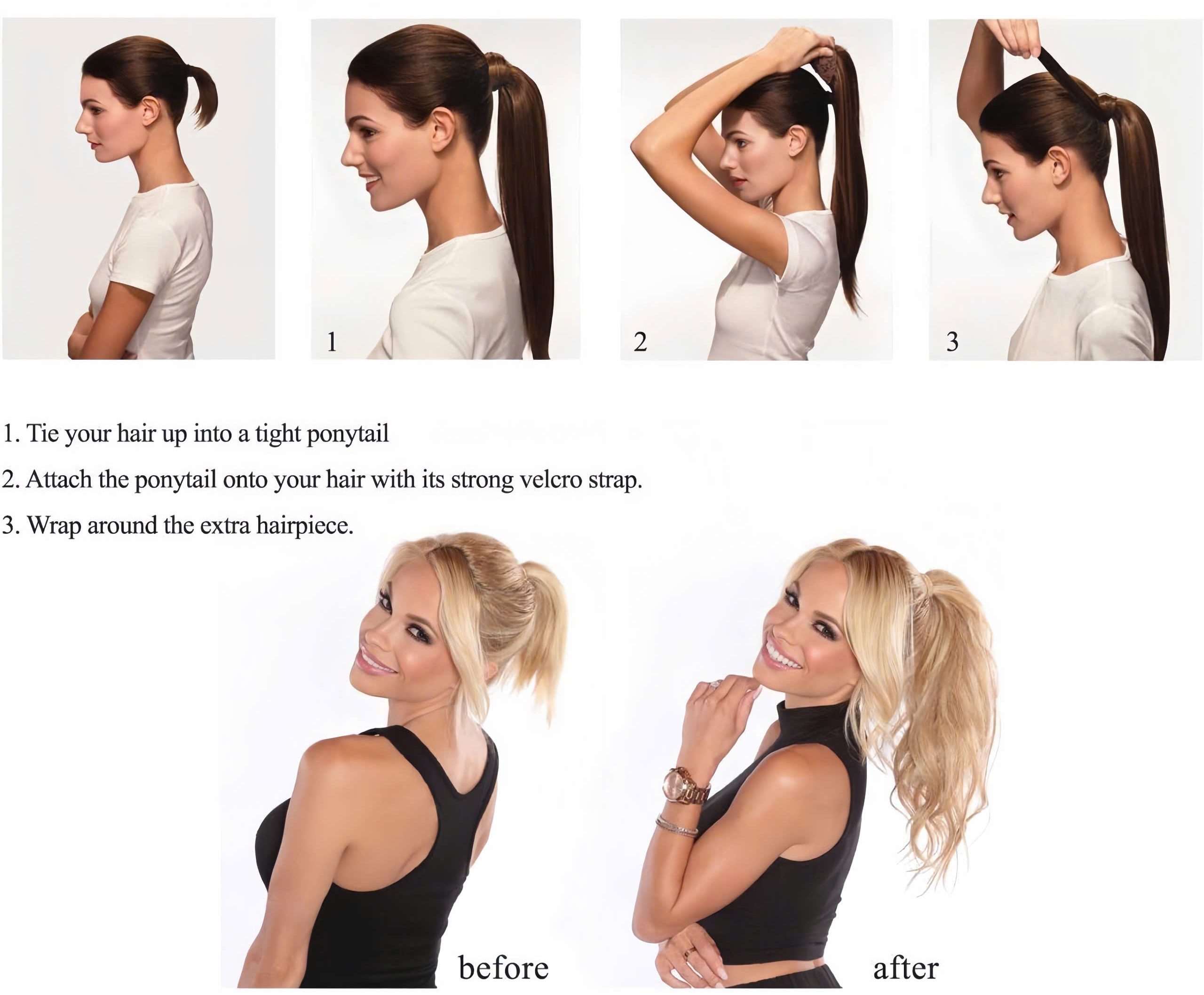 1

2

3

1. Tie your hair up into a tight ponytail

2. Attach the ponytail onto your hair with its strong velcro strap.

3. Wrap around the extra hairpiece.

before

after