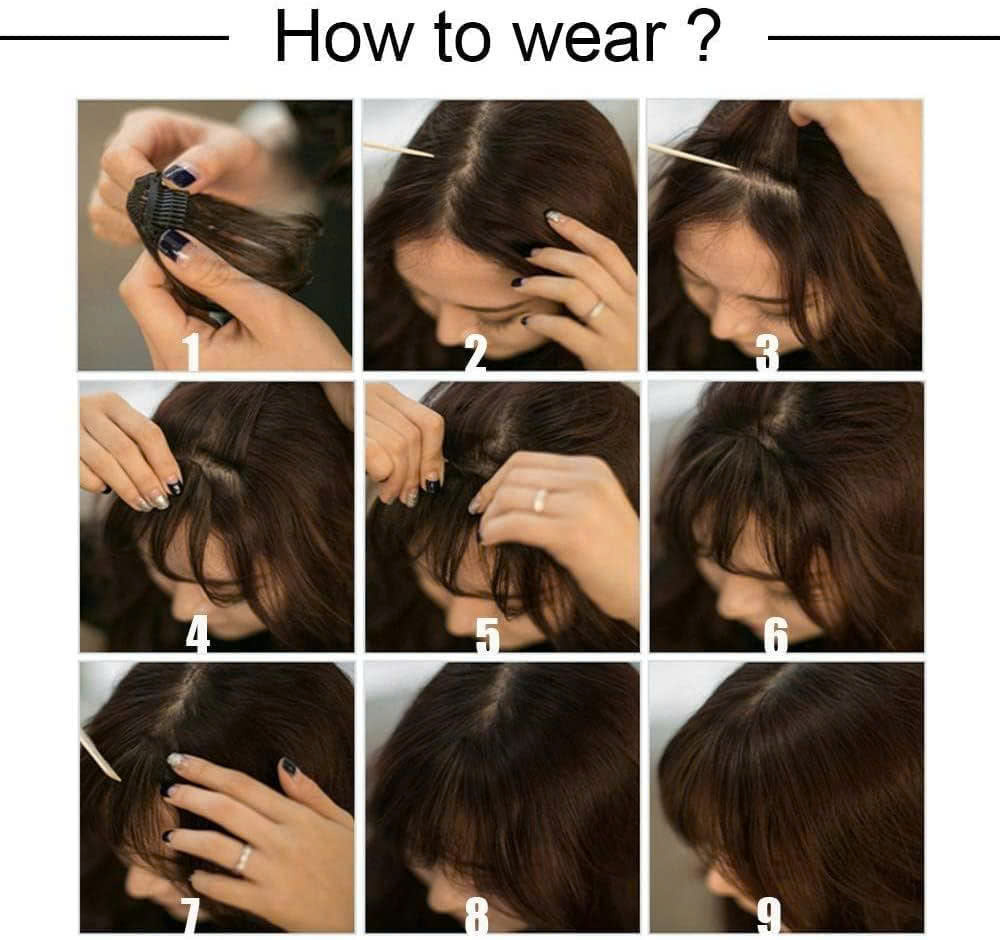 How to wear ?

1
2
3
4
5
6
7
8
9